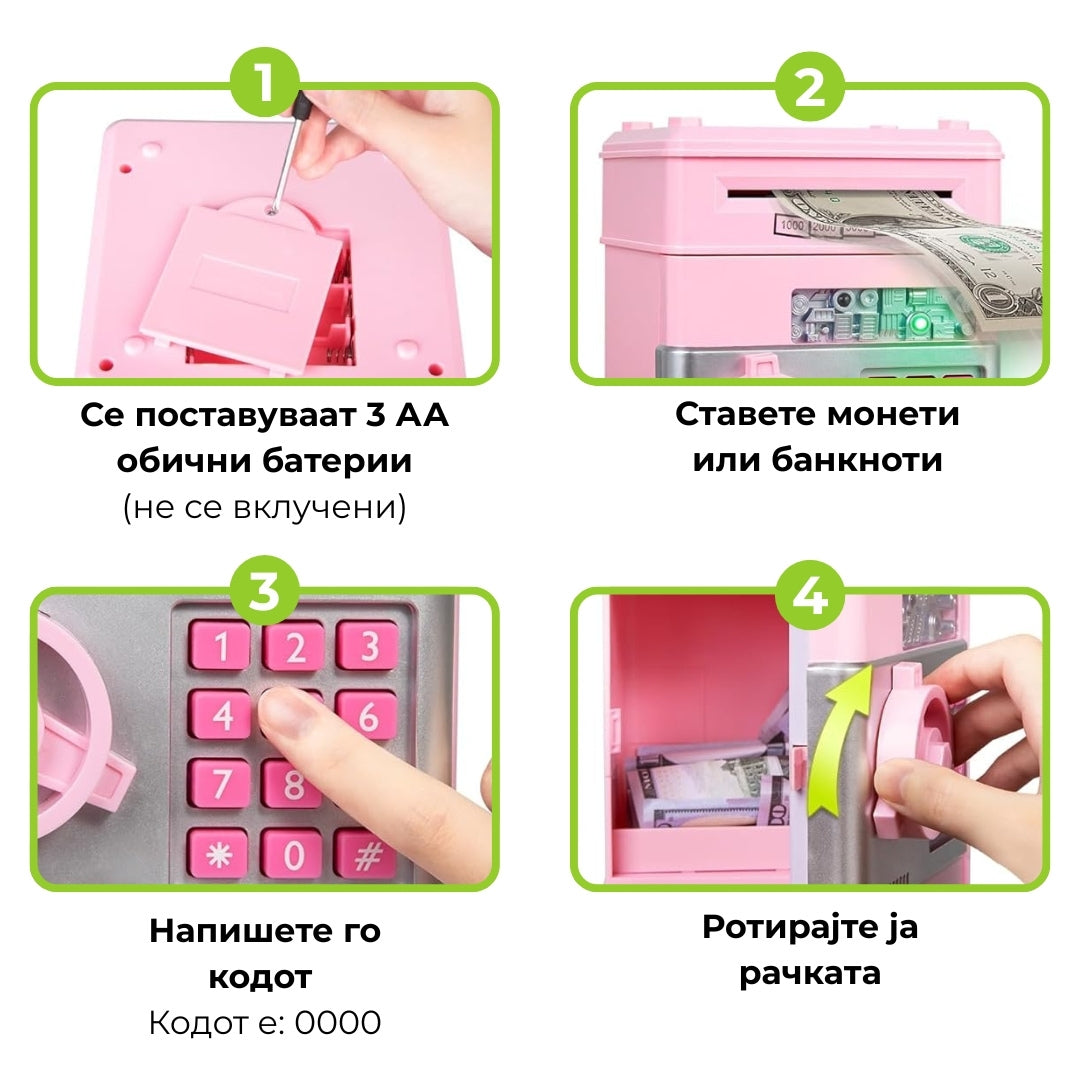 1

Се поставуваат 3 АА обични батерии
(не се вклучени)

2

1000 2000

Ставете монети или банкноти

3

1 2 3
4 6
7 8
* 0 #

Напишете го кодот
Кодот е: 0000

4

Ротирајте ја рачката