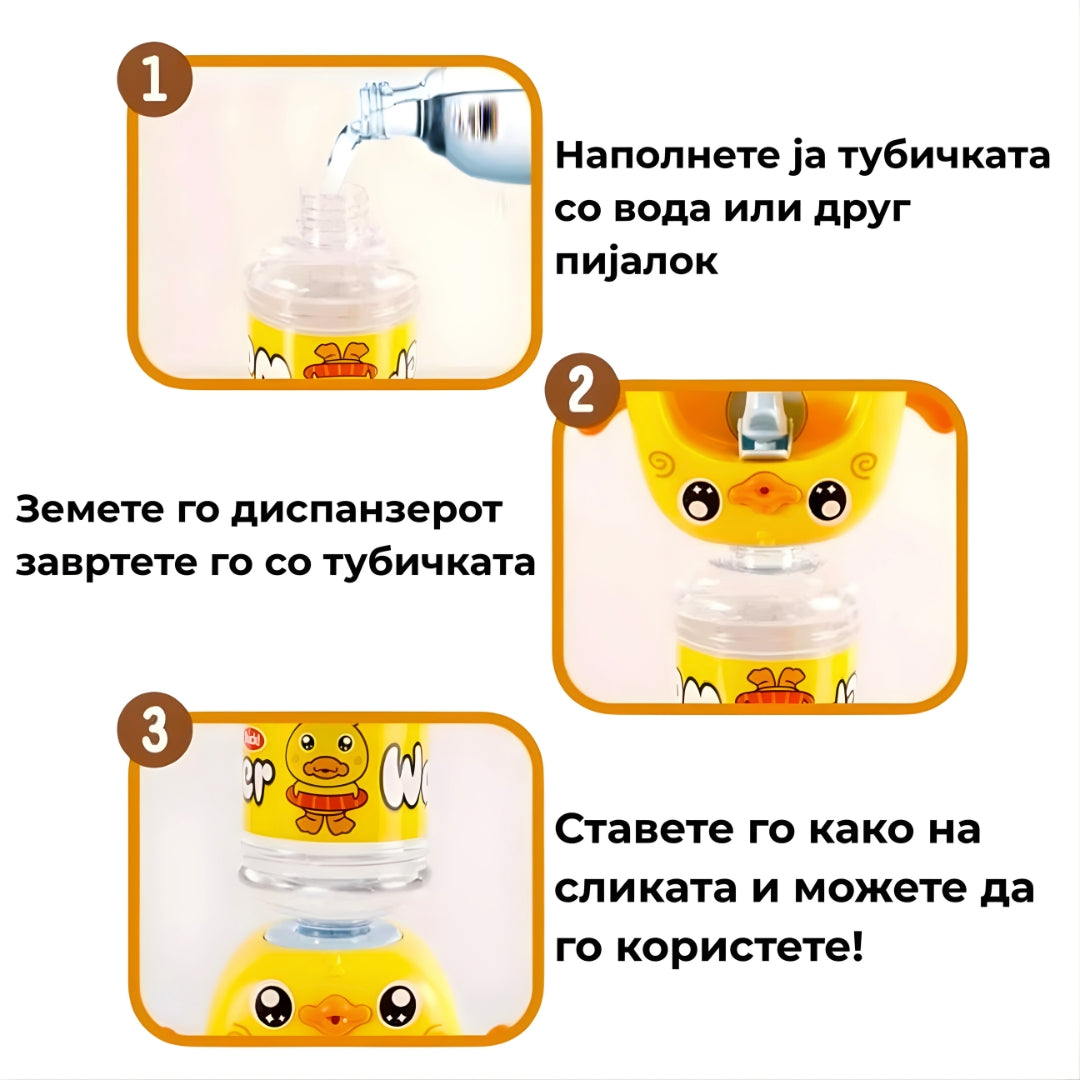 1

Наполнете ја тубичката со вода или друг пијалок

2

Земете го диспанзерот завртете го со тубичката

3

Ставете го како на сликата и можете да го користете!