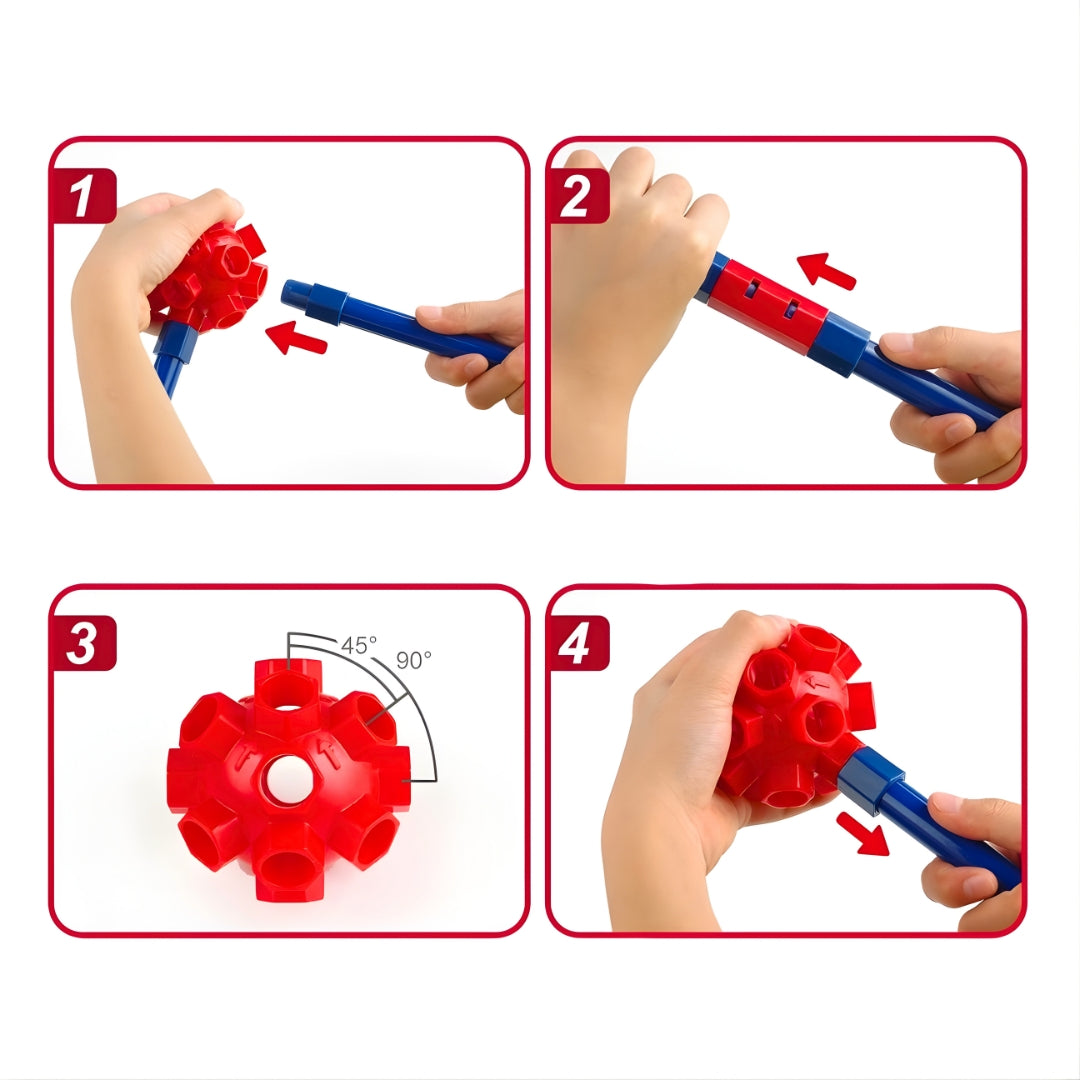 1

2

3

45°

90°

4